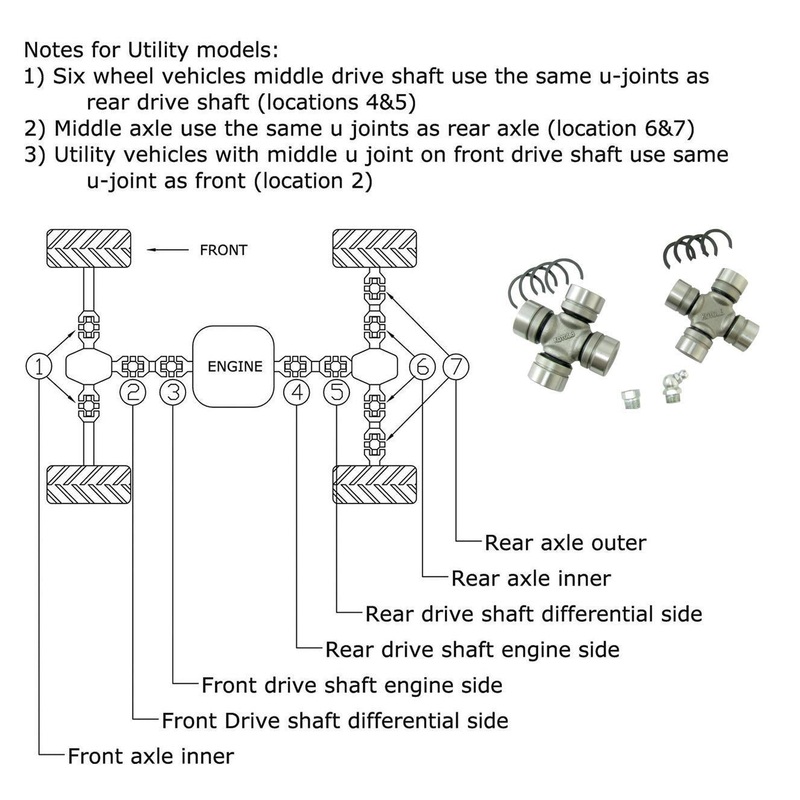 Notes for Utility models:
1) Six wheel vehicles middle drive shaft use the same u-joints as rear drive shaft (locations 4&5)
2) Middle axle use the same u joints as rear axle (location 6&7)
3) Utility vehicles with middle u joint on front drive shaft use same u-joint as front (location 2)

FRONT

ENGINE

1
2
3
4
5
6
7

Rear axle outer
Rear axle inner
Rear drive shaft differential side
Rear drive shaft engine side
Front drive shaft engine side
Front Drive shaft differential side
Front axle inner